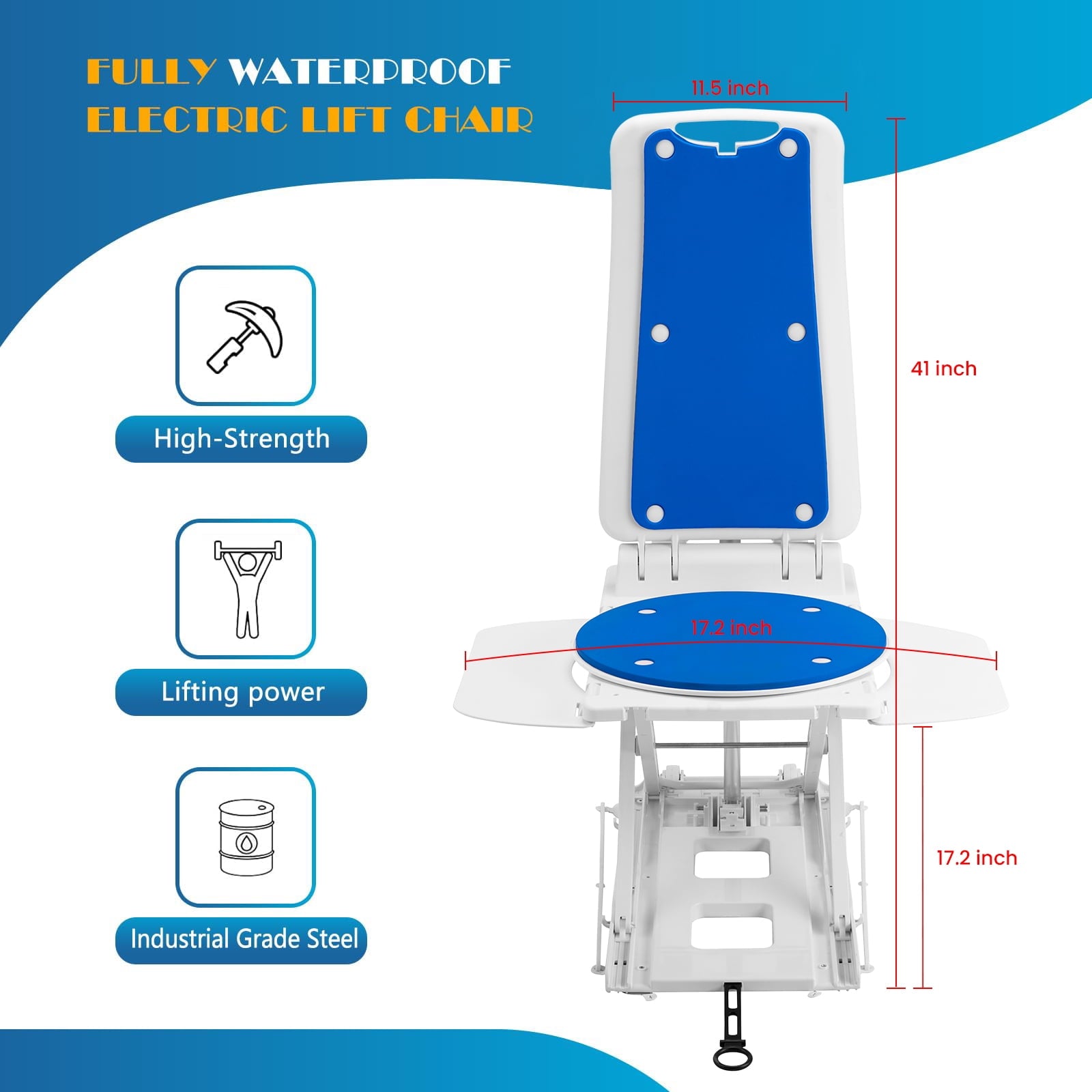 FULLY WATERPROOF ELECTRIC LIFT CHAIR

High-Strength

Lifting power

Industrial Grade Steel

11.5 inch

41 inch

17.2 inch

17.2 inch