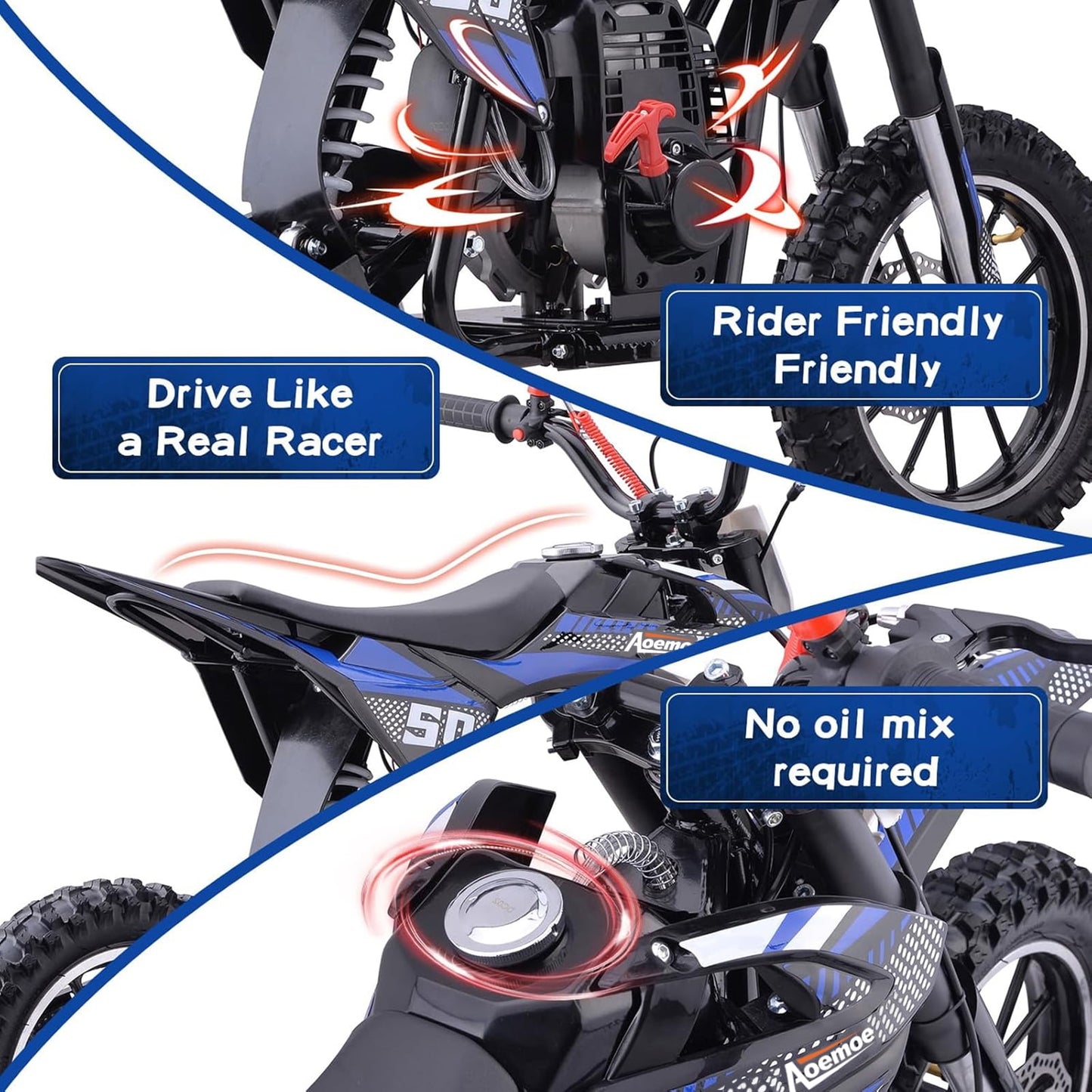 Rider Friendly
Friendly

Drive Like
a Real Racer

Aoemoe

50

No oil mix
required

Aoemoe