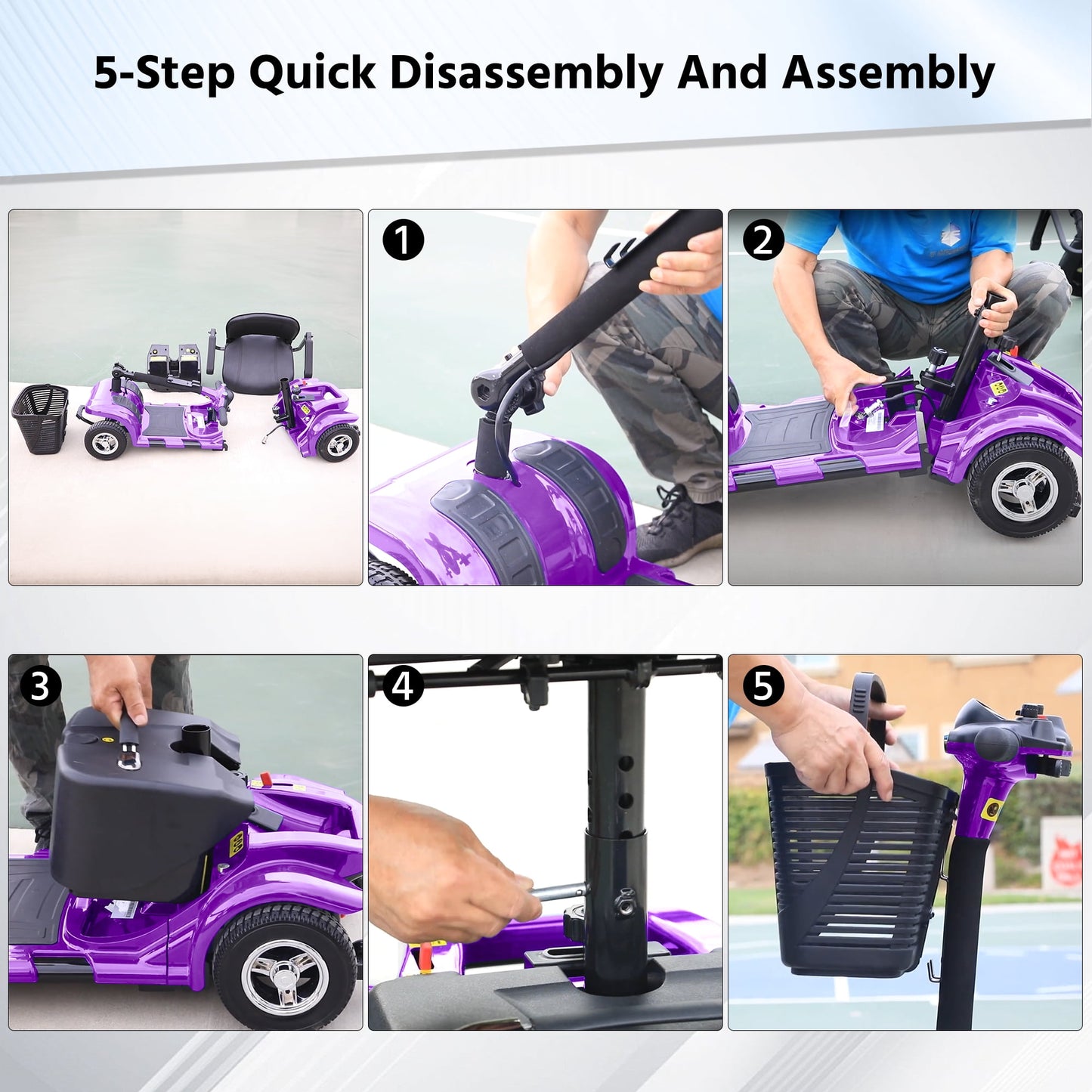 5-Step Quick Disassembly And Assembly

1

2

3

4

5