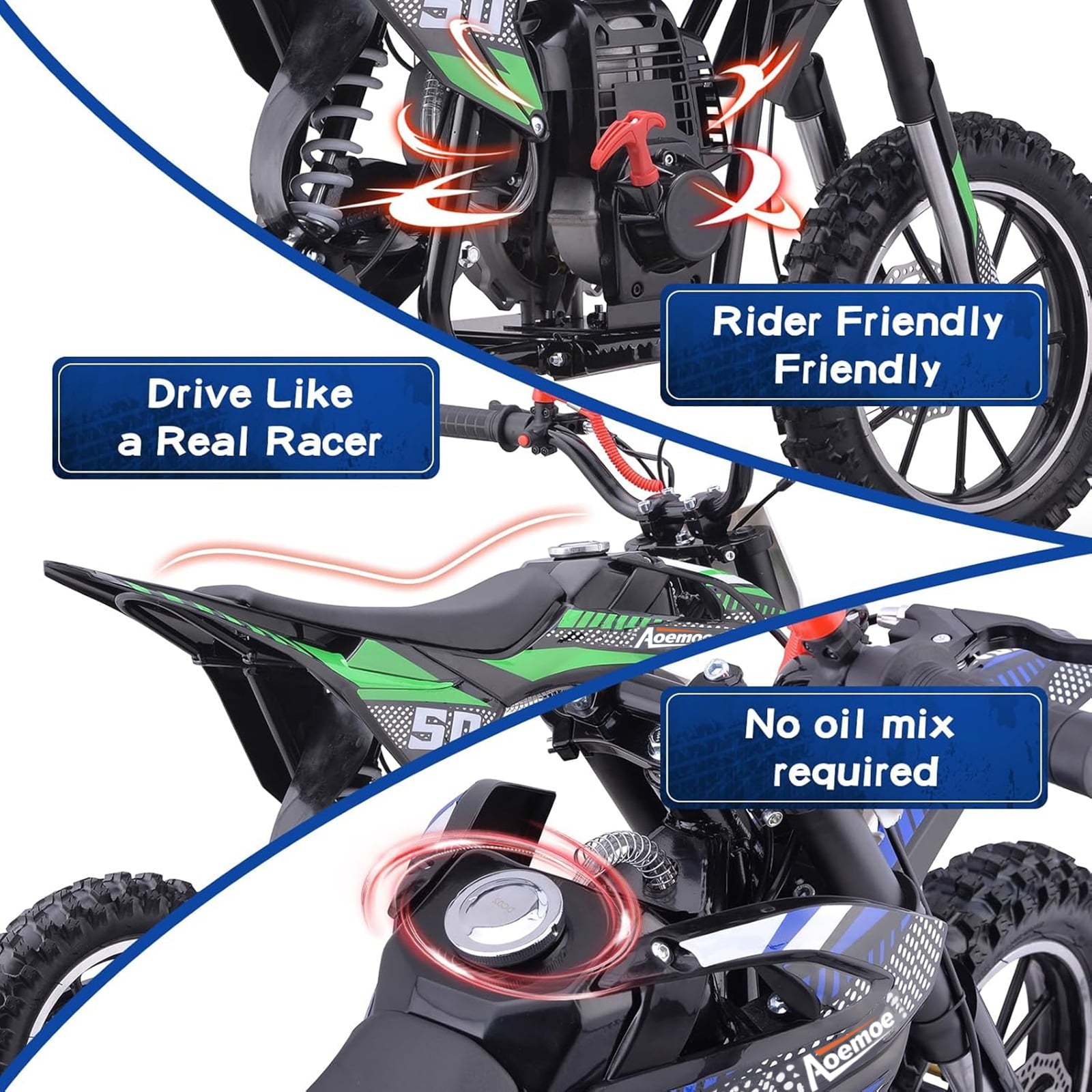 50

Rider Friendly Friendly

Drive Like a Real Racer

Aoemoe

50

No oil mix required

Aoemoe