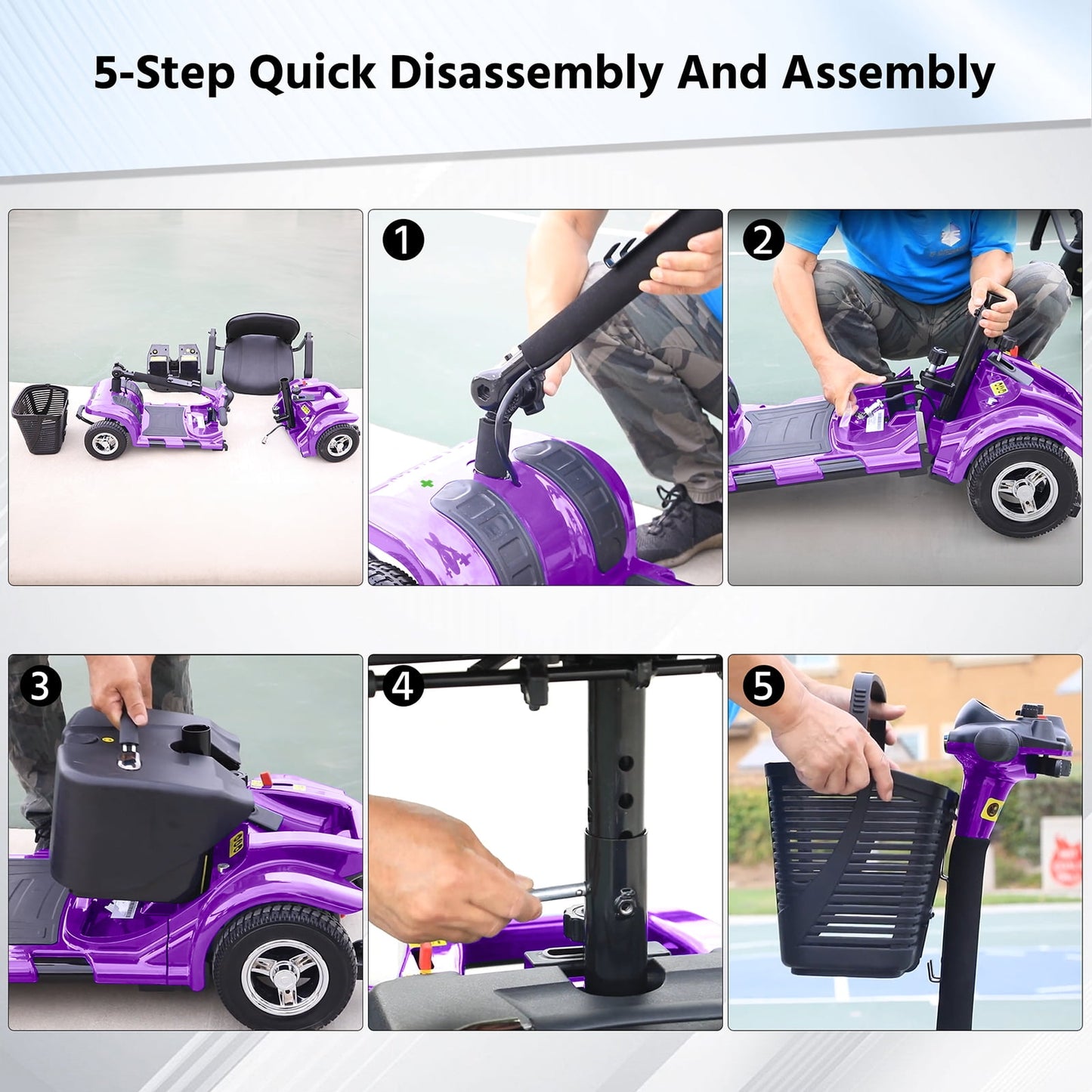 5-Step Quick Disassembly And Assembly

1

2

3

4

5