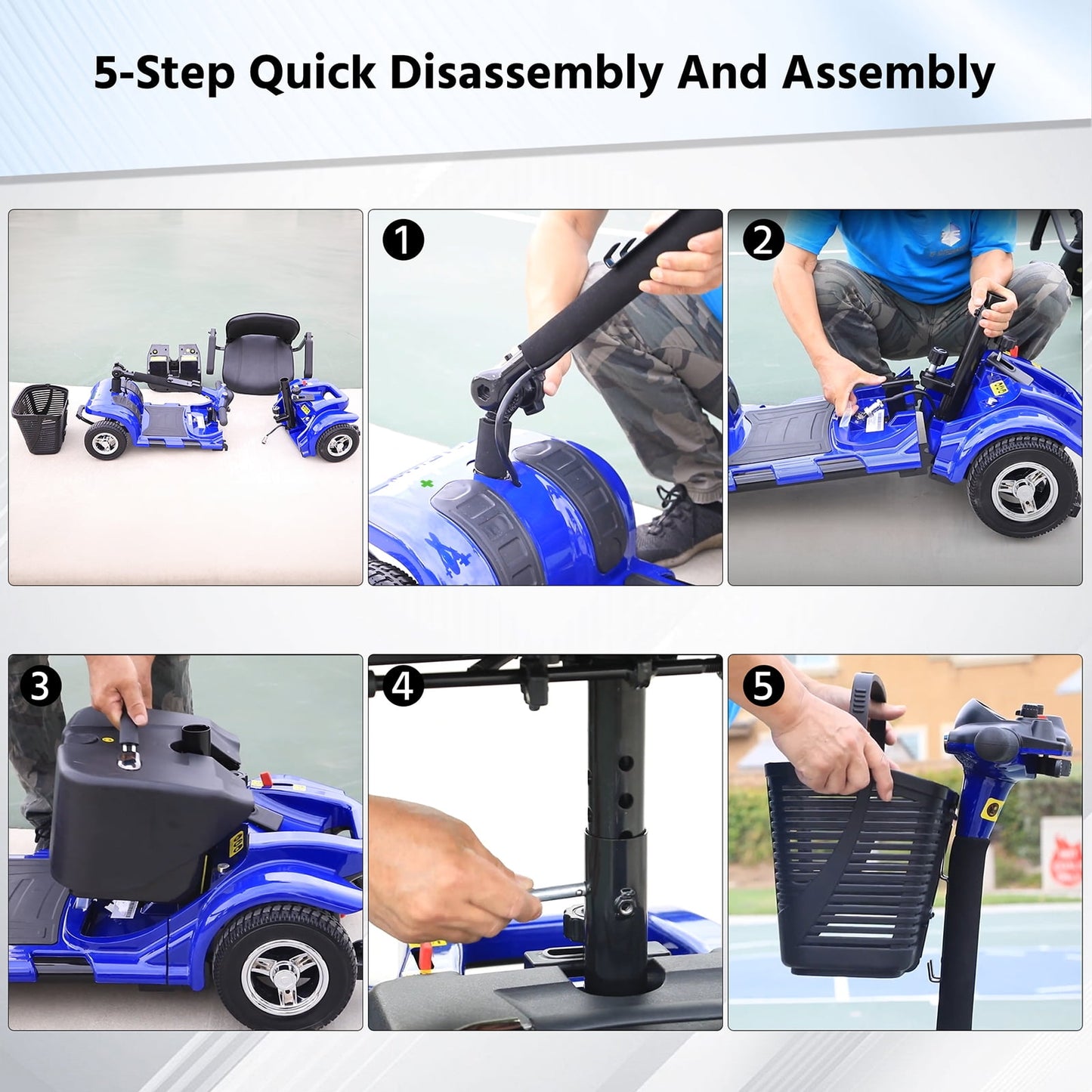 5-Step Quick Disassembly And Assembly

1

2

3

4

5