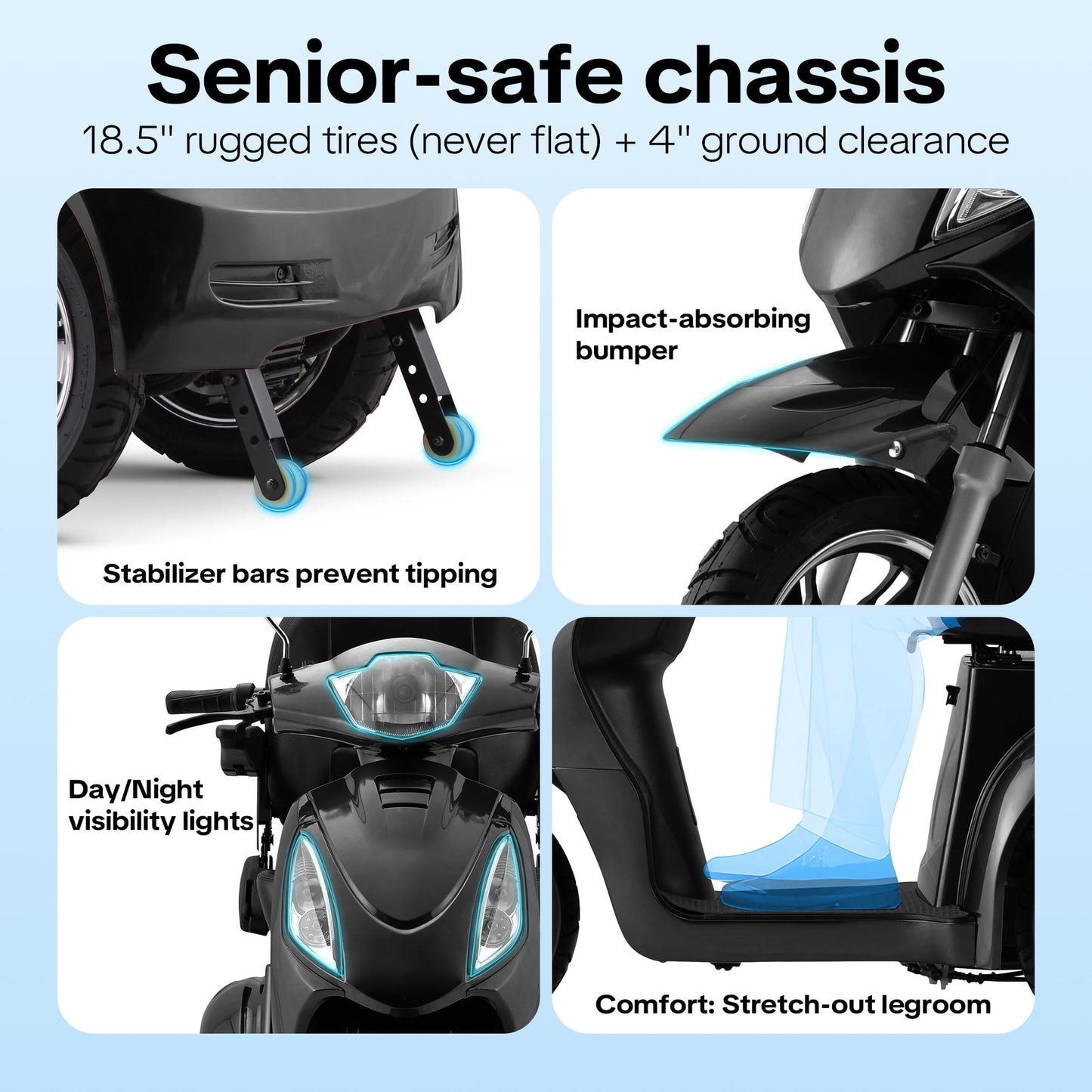 Senior-safe chassis

18.5" rugged tires (never flat) + 4" ground clearance

Stabilizer bars prevent tipping

Impact-absorbing bumper

Day/Night visibility lights

Comfort: Stretch-out legroom