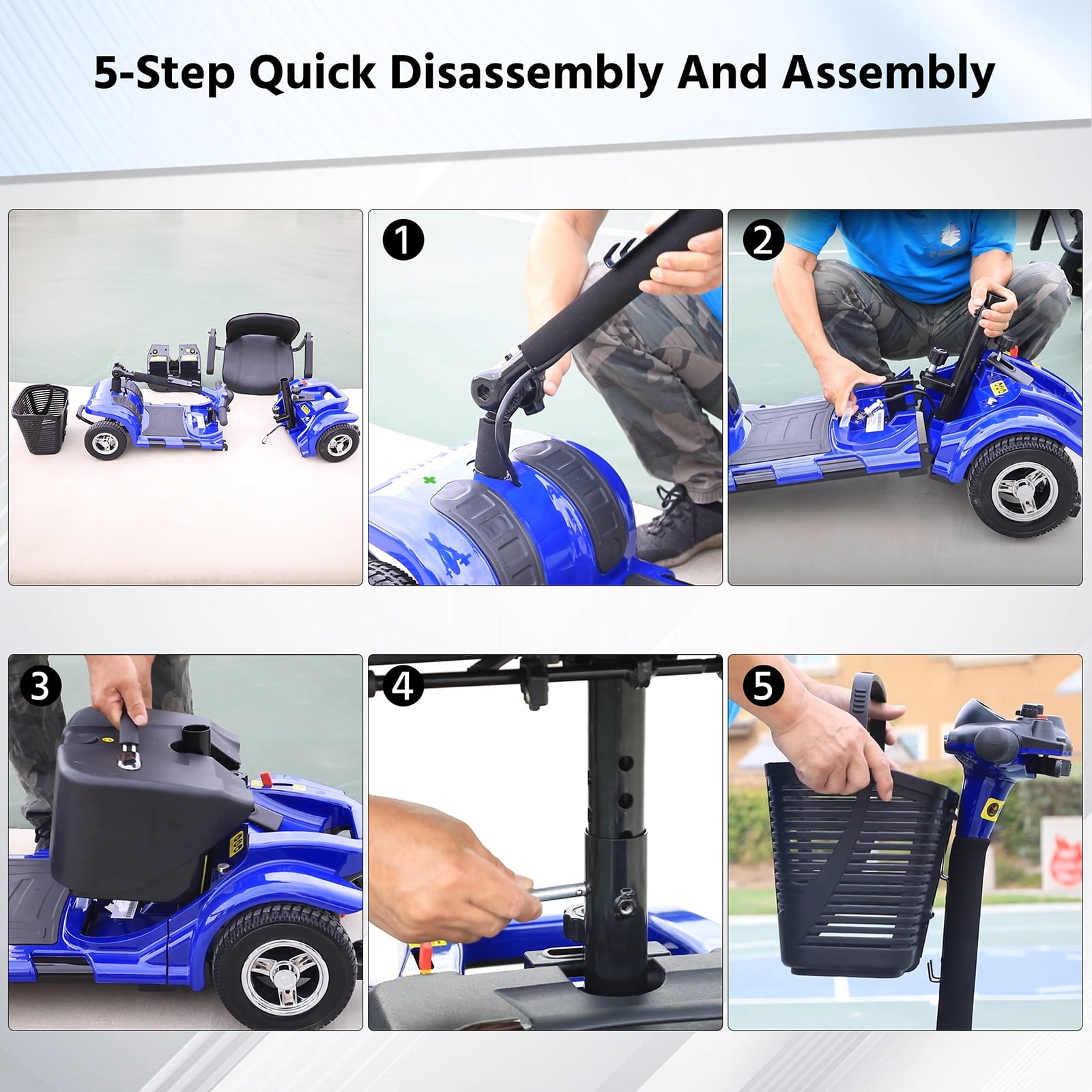 5-Step Quick Disassembly And Assembly

1

2

3

4

5