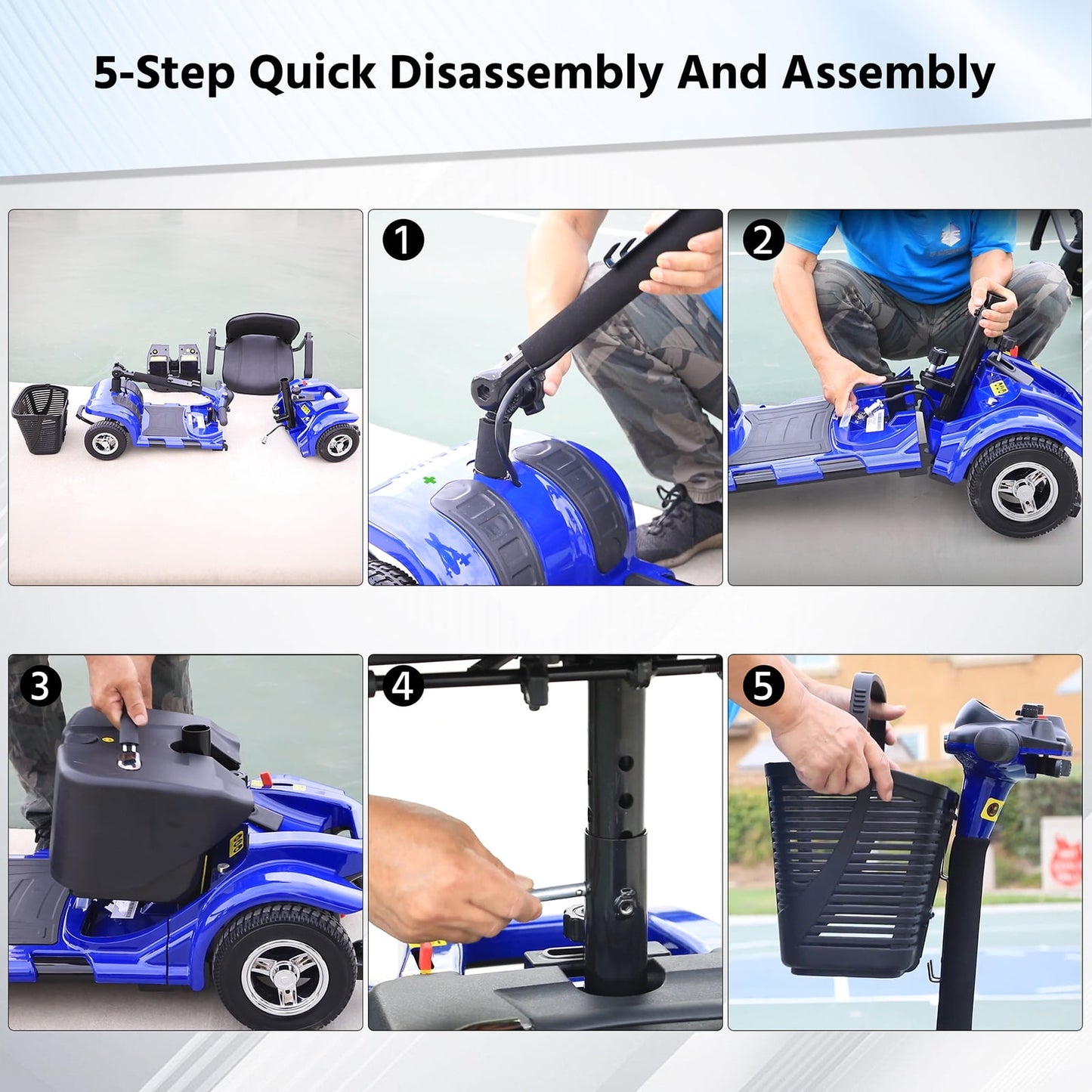 5-Step Quick Disassembly And Assembly

1

2

3

4

5