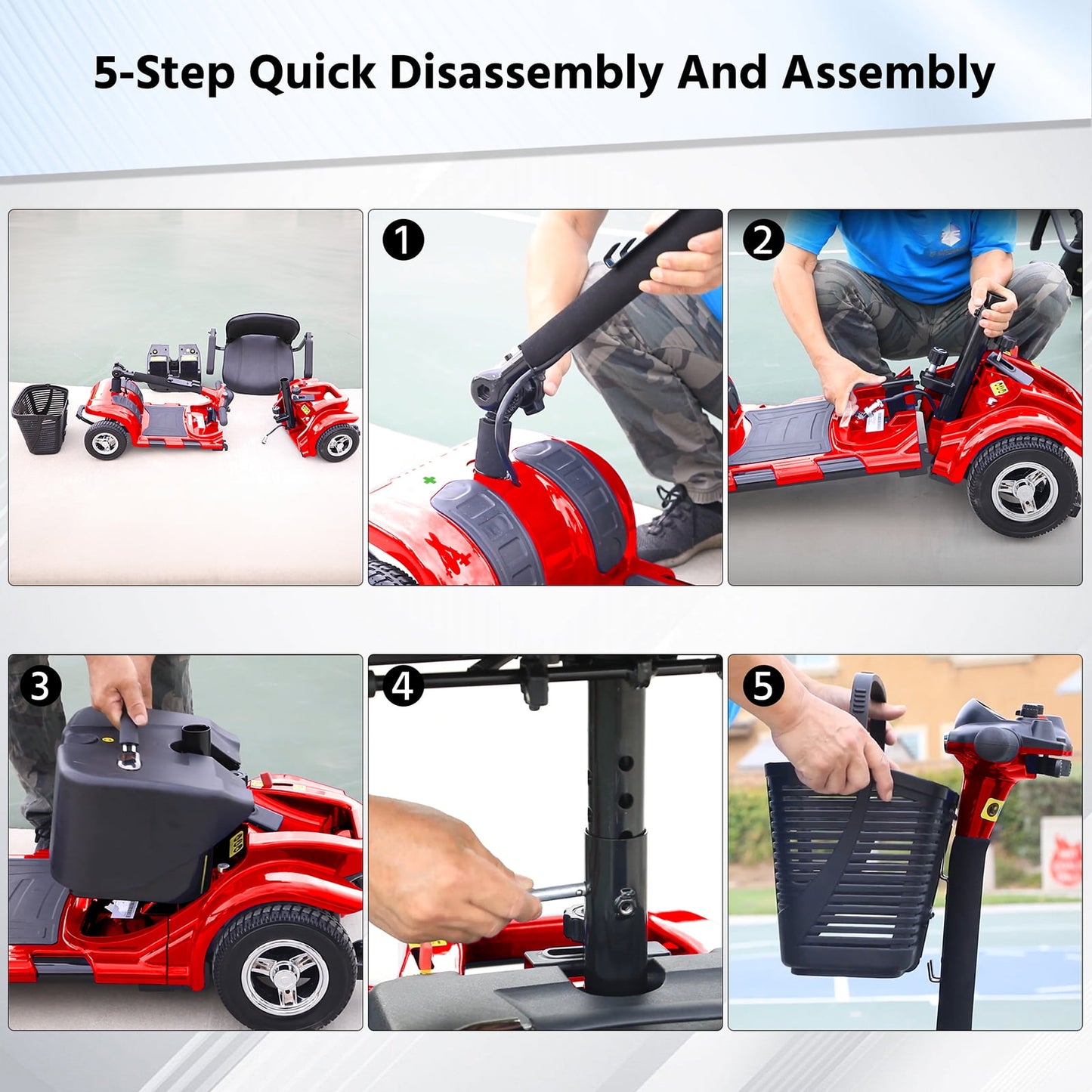 5-Step Quick Disassembly And Assembly

1

2

3

4

5